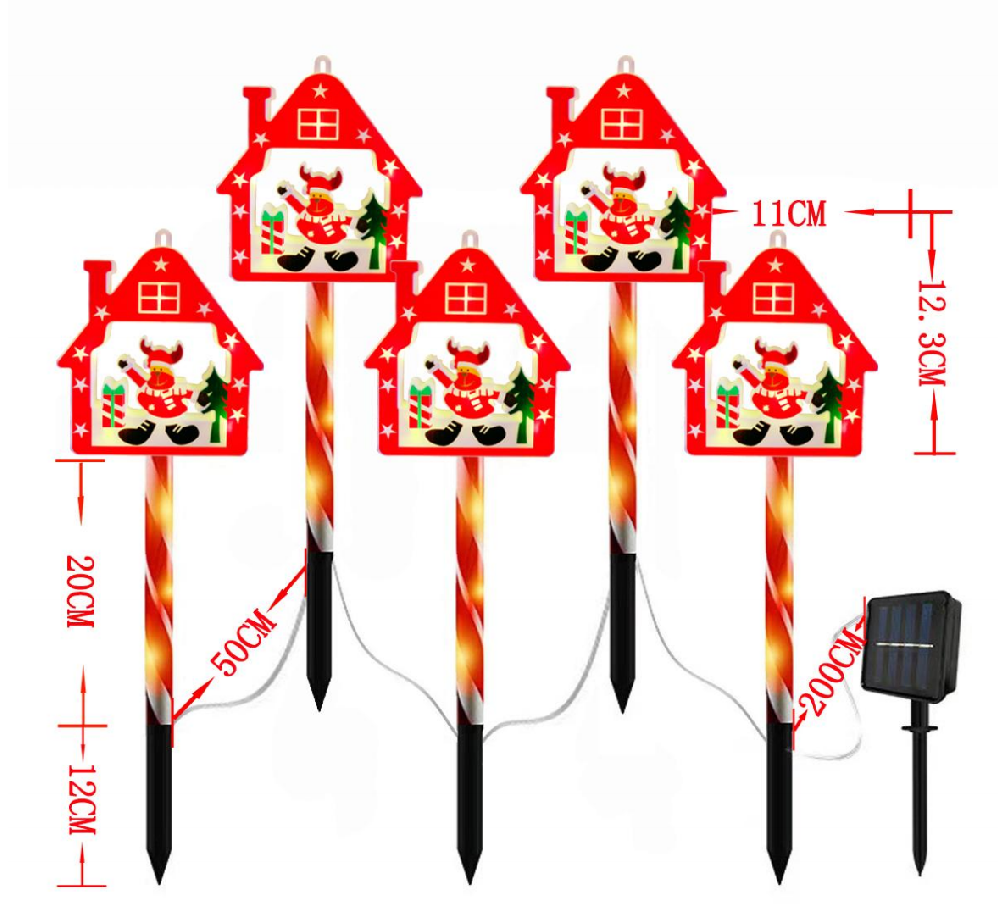 11CM
12.3CM
20CM
50CM
200CM
12CM